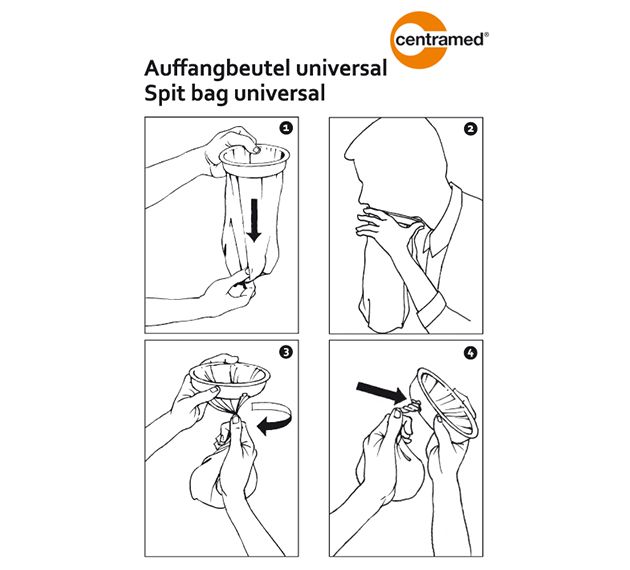 centramed®

Auffangbeutel universal
Spit bag universal

1

2

3

4